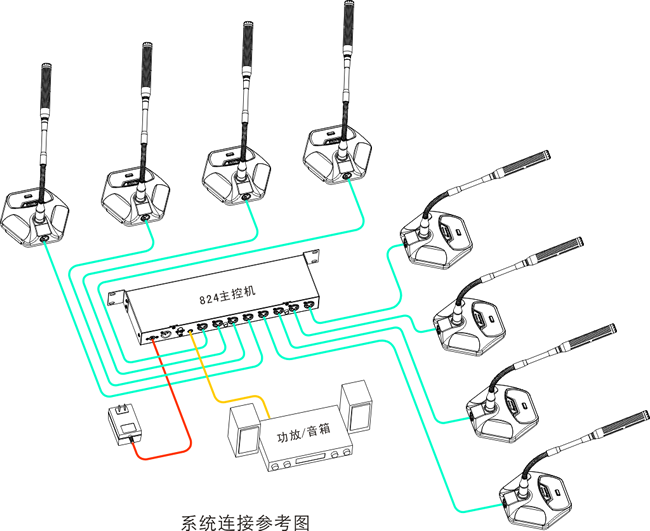 824主控机

功放/音箱

系统连接参考图